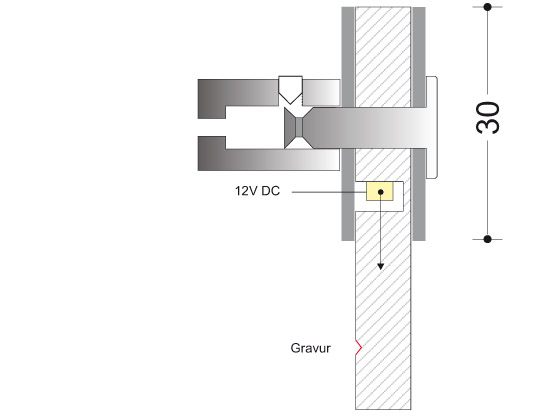 30

12V DC

Gravur